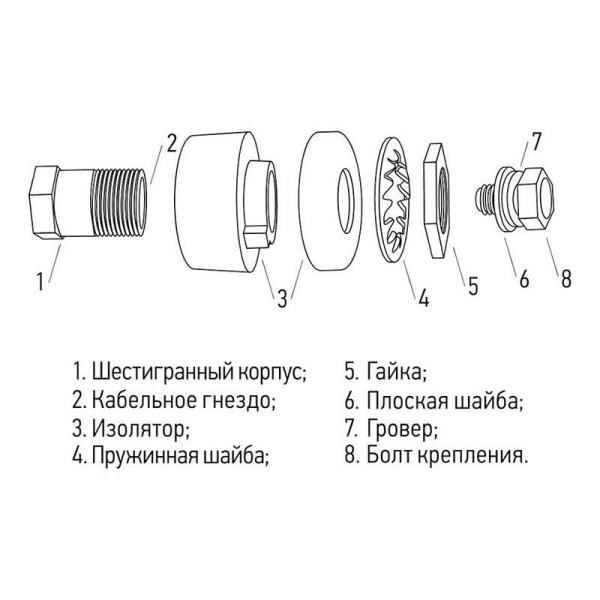 2
7
1
3
4
5
6
8

1. Шестигранный корпус;
2. Кабельное гнездо;
3. Изолятор;
4. Пружинная шайба;

5. Гайка;
6. Плоская шайба;
7. Гровер;
8. Болт крепления.